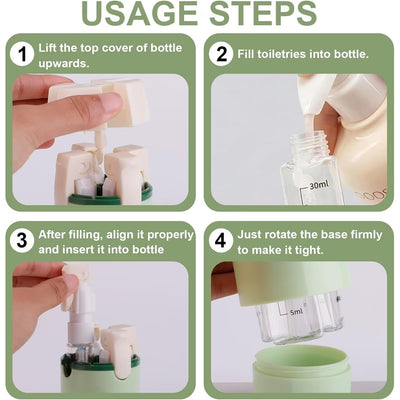 USAGE STEPS

1 Lift the top cover of bottle upwards.

2 Fill toiletries into bottle.

30ml

3 After filling, align it properly and insert it into bottle

4 Just rotate the base firmly to make it tight.

5ml